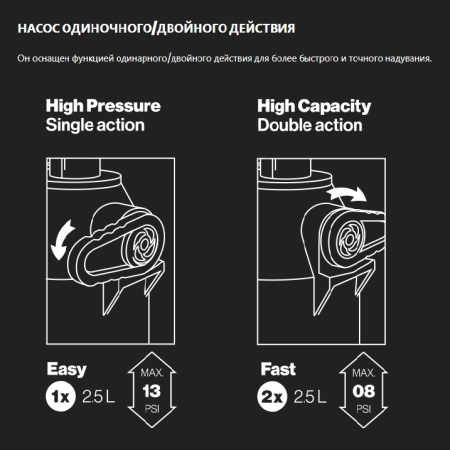 НАСОС ОДИНОЧНОГО/ДВОЙНОГО ДЕЙСТВИЯ

Он оснащен функцией одинарного/двойного действия для более быстрого и точного надувания.

High Pressure
Single action

Easy
1x 2.5 L

MAX.
13
PSI

High Capacity
Double action

Fast
2x 2.5 L

MAX.
08
PSI