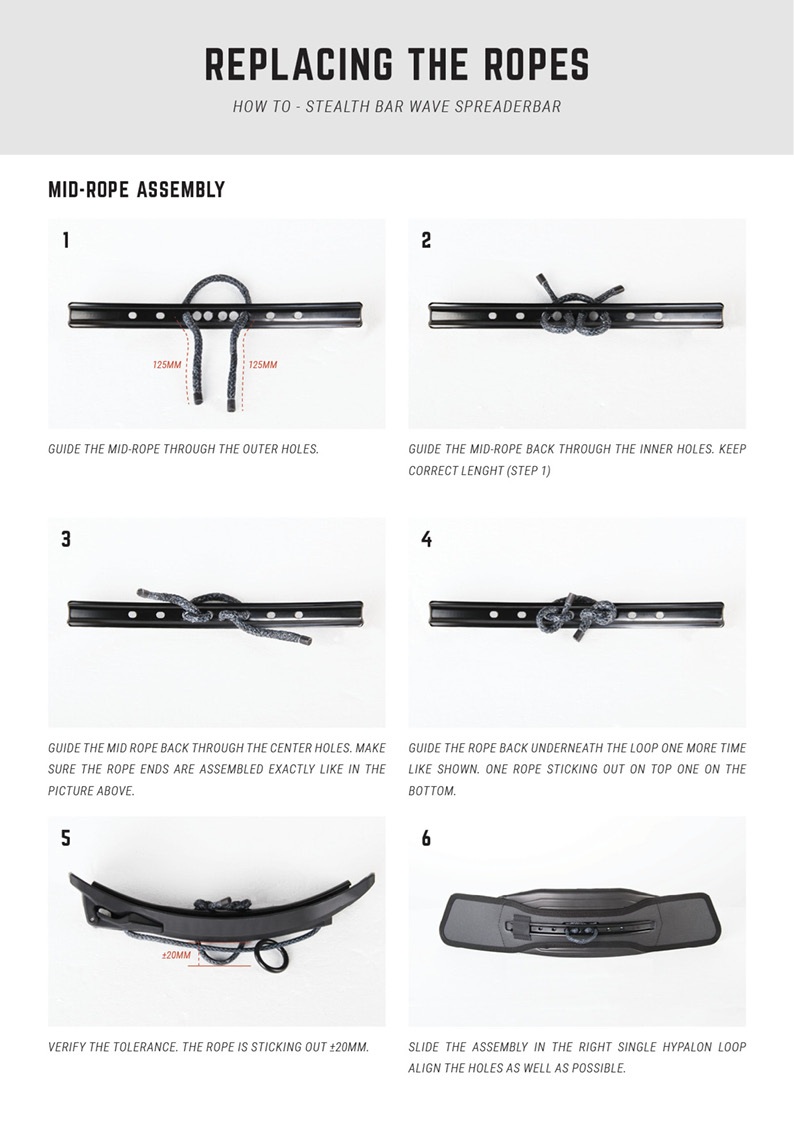 REPLACING THE ROPES

HOW TO - STEALTH BAR WAVE SPREADERBAR

MID-ROPE ASSEMBLY

1

125MM

125MM

GUIDE THE MID-ROPE THROUGH THE OUTER HOLES.

2

GUIDE THE MID-ROPE BACK THROUGH THE INNER HOLES. KEEP CORRECT LENGHT (STEP 1)

3

GUIDE THE MID ROPE BACK THROUGH THE CENTER HOLES. MAKE SURE THE ROPE ENDS ARE ASSEMBLED EXACTLY LIKE IN THE PICTURE ABOVE.

4

GUIDE THE ROPE BACK UNDERNEATH THE LOOP ONE MORE TIME LIKE SHOWN. ONE ROPE STICKING OUT ON TOP ONE ON THE BOTTOM.

5

±20MM

VERIFY THE TOLERANCE. THE ROPE IS STICKING OUT ±20MM.

6

SLIDE THE ASSEMBLY IN THE RIGHT SINGLE HYPALON LOOP ALIGN THE HOLES AS WELL AS POSSIBLE.