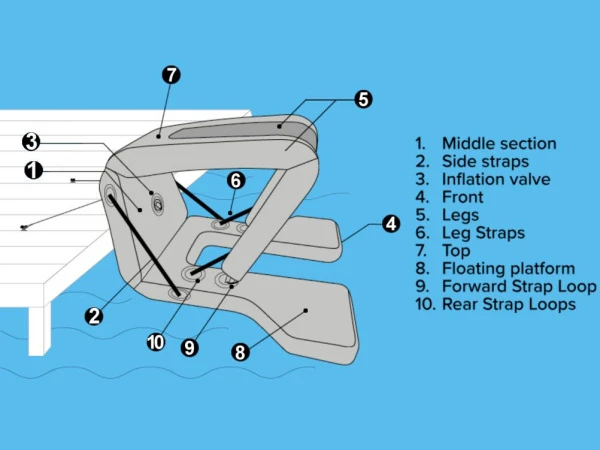 7
5
3
1
6
4
2
10
9
8

1. Middle section
2. Side straps
3. Inflation valve
4. Front
5. Legs
6. Leg Straps
7. Top
8. Floating platform
9. Forward Strap Loop
10. Rear Strap Loops