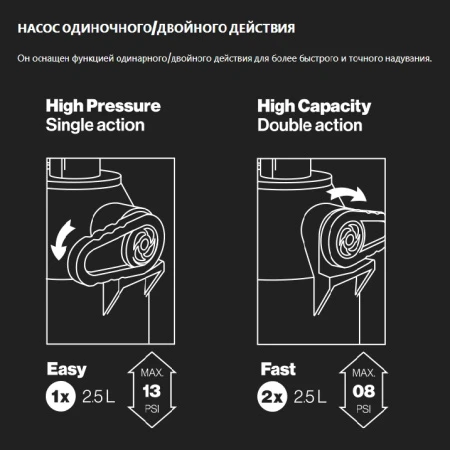 НАСОС ОДИНОЧНОГО/ДВОЙНОГО ДЕЙСТВИЯ

Он оснащен функцией одинарного/двойного действия для более быстрого и точного надувания.

High Pressure
Single action

Easy
1x 2.5 L

MAX.
13
PSI

High Capacity
Double action

Fast
2x 2.5 L

MAX.
08
PSI